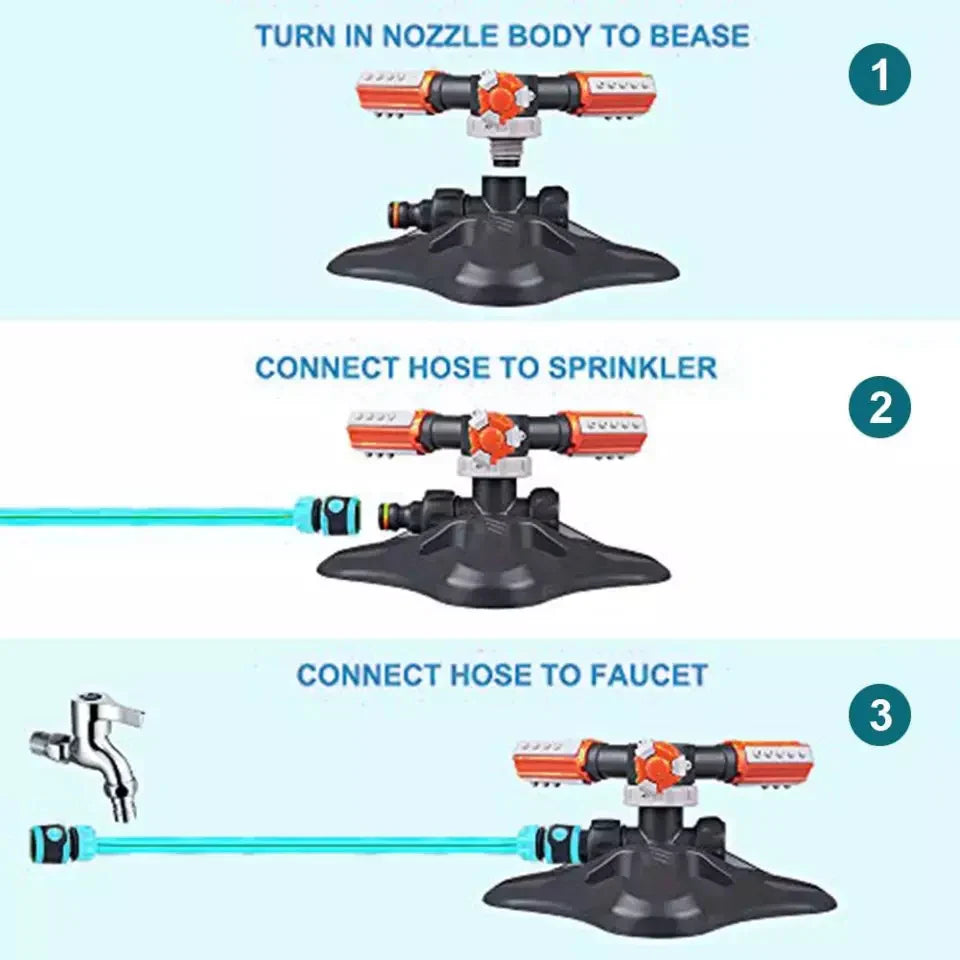 TURN IN NOZZLE BODY TO BEASE

1

CONNECT HOSE TO SPRINKLER

2

CONNECT HOSE TO FAUCET

3